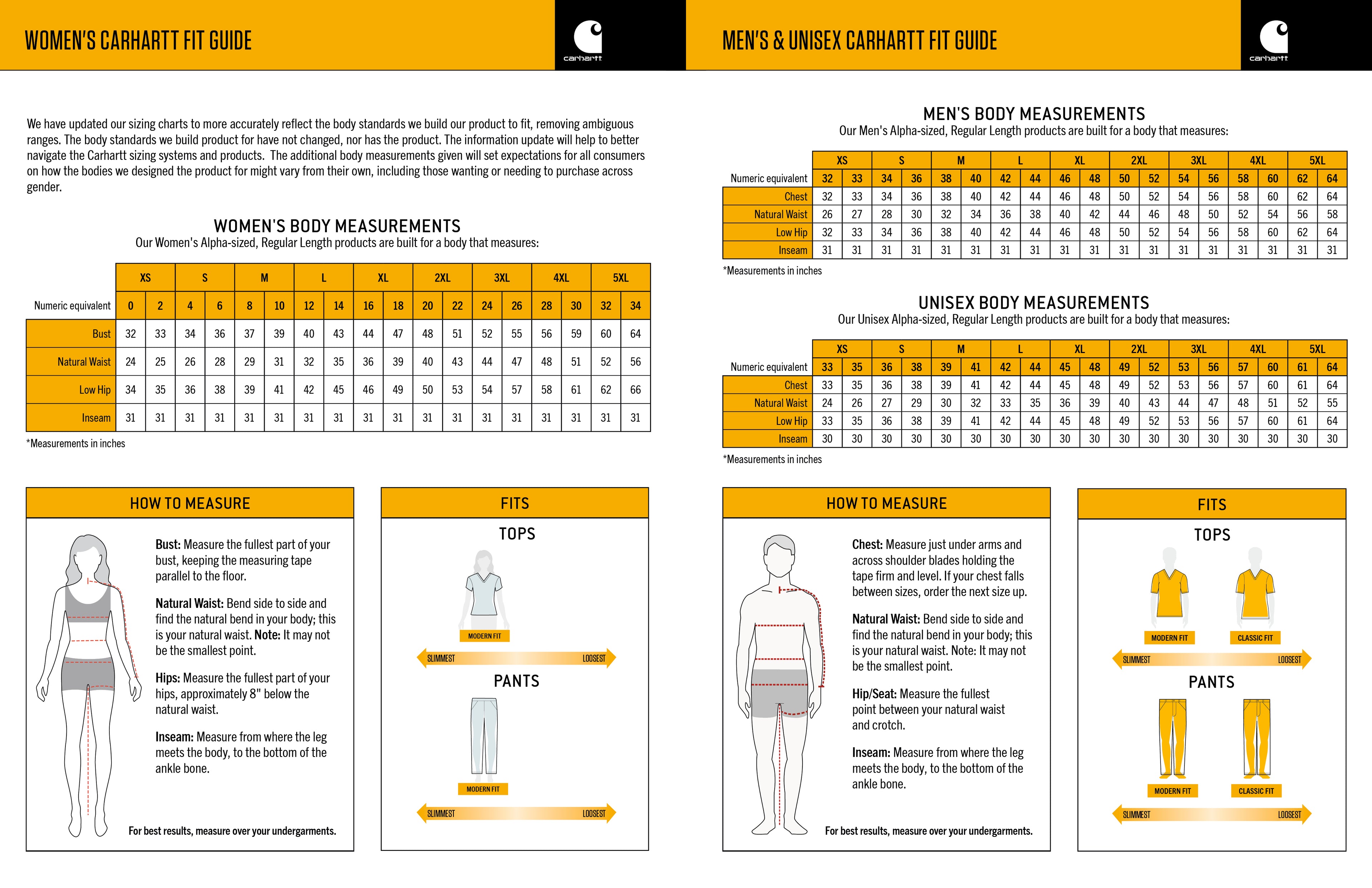 WOMEN'S CARHARTT FIT GUIDE

carhartt

We have updated our sizing charts to more accurately reflect the body standards we build our product to fit, removing ambiguous ranges. The body standards we build product for have not changed, nor has the product. The information update will help to better navigate the Carhartt sizing systems and products. The additional body measurements given will set expectations for all consumers on how the bodies we designed the product for might vary from their own, including those wanting or needing to purchase across gender.

WOMEN'S BODY MEASUREMENTS
Our Women's Alpha-sized, Regular Length products are built for a body that measures:

| | XS | | S | | M | | L | | XL | | 2XL | | 3XL | | 4XL | | 5XL | |
|---|---|---|---|---|---|---|---|---|---|---|---|---|---|---|---|---|---|---|
| Numeric equivalent | 0 | 2 | 4 | 6 | 8 | 10 | 12 | 14 | 16 | 18 | 20 | 22 | 24 | 26 | 28 | 30 | 32 | 34 |
| Bust | 32 | 33 | 34 | 36 | 37 | 39 | 40 | 43 | 44 | 47 | 48 | 51 | 52 | 55 | 56 | 59 | 60 | 64 |
| Natural Waist | 24 | 25 | 26 | 28 | 29 | 31 | 32 | 35 | 36 | 39 | 40 | 43 | 44 | 47 | 48 | 51 | 52 | 56 |
| Low Hip | 34 | 35 | 36 | 38 | 39 | 41 | 42 | 45 | 46 | 49 | 50 | 53 | 54 | 57 | 58 | 61 | 62 | 66 |
| Inseam | 31 | 31 | 31 | 31 | 31 | 31 | 31 | 31 | 31 | 31 | 31 | 31 | 31 | 31 | 31 | 31 | 31 | 31 |

*Measurements in inches

HOW TO MEASURE

Bust: Measure the fullest part of your bust, keeping the measuring tape parallel to the floor.

Natural Waist: Bend side to side and find the natural bend in your body; this is your natural waist. Note: It may not be the smallest point.

Hips: Measure the fullest part of your hips, approximately 8" below the natural waist.

Inseam: Measure from where the leg meets the body, to the bottom of the ankle bone.

For best results, measure over your undergarments.

FITS
TOPS
MODERN FIT
SLIMMEST LOOSEST
PANTS
MODERN FIT
SLIMMEST LOOSEST

MEN'S & UNISEX CARHARTT FIT GUIDE

carhartt

MEN'S BODY MEASUREMENTS
Our Men's Alpha-sized, Regular Length products are built for a body that measures:

| | XS | | S | | M | | L | | XL | | 2XL | | 3XL | | 4XL | | 5XL | |
|---|---|---|---|---|---|---|---|---|---|---|---|---|---|---|---|---|---|---|
| Numeric equivalent | 32 | 33 | 34 | 36 | 38 | 40 | 42 | 44 | 46 | 48 | 50 | 52 | 54 | 56 | 58 | 60 | 62 | 64 |
| Chest | 32 | 33 | 34 | 36 | 38 | 40 | 42 | 44 | 46 | 48 | 50 | 52 | 54 | 56 | 58 | 60 | 62 | 64 |
| Natural Waist | 26 | 27 | 28 | 30 | 32 | 34 | 36 | 38 | 40 | 42 | 44 | 46 | 48 | 50 | 52 | 54 | 56 | 58 |
| Low Hip | 32 | 33 | 34 | 36 | 38 | 40 | 42 | 44 | 46 | 48 | 50 | 52 | 54 | 56 | 58 | 60 | 62 | 64 |
| Inseam | 31 | 31 | 31 | 31 | 31 | 31 | 31 | 31 | 31 | 31 | 31 | 31 | 31 | 31 | 31 | 31 | 31 | 31 |

*Measurements in inches

UNISEX BODY MEASUREMENTS
Our Unisex Alpha-sized, Regular Length products are built for a body that measures:

| | XS | | S | | M | | L | | XL | | 2XL | | 3XL | | 4XL | | 5XL | |
|---|---|---|---|---|---|---|---|---|---|---|---|---|---|---|---|---|---|---|
| Numeric equivalent | 33 | 35 | 36 | 38 | 39 | 41 | 42 | 44 | 45 | 48 | 49 | 52 | 53 | 56 | 57 | 60 | 61 | 64 |
| Chest | 33 | 35 | 36 | 38 | 39 | 41 | 42 | 44 | 45 | 48 | 49 | 52 | 53 | 56 | 57 | 60 | 61 | 64 |
| Natural Waist | 24 | 26 | 27 | 29 | 30 | 32 | 33 | 35 | 36 | 39 | 40 | 43 | 44 | 47 | 48 | 51 | 52 | 55 |
| Low Hip | 33 | 35 | 36 | 38 | 39 | 41 | 42 | 44 | 45 | 48 | 49 | 52 | 53 | 56 | 57 | 60 | 61 | 64 |
| Inseam | 30 | 30 | 30 | 30 | 30 | 30 | 30 | 30 | 30 | 30 | 30 | 30 | 30 | 30 | 30 | 30 | 30 | 30 |

*Measurements in inches

HOW TO MEASURE

Chest: Measure just under arms and across shoulder blades holding the tape firm and level. If your chest falls between sizes, order the next size up.

Natural Waist: Bend side to side and find the natural bend in your body; this is your natural waist. Note: It may not be the smallest point.

Hip/Seat: Measure the fullest point between your natural waist and crotch.

Inseam: Measure from where the leg meets the body, to the bottom of the ankle bone.

For best results, measure over your undergarments.

FITS
TOPS
MODERN FIT CLASSIC FIT
SLIMMEST LOOSEST
PANTS
MODERN FIT CLASSIC FIT
SLIMMEST LOOSEST